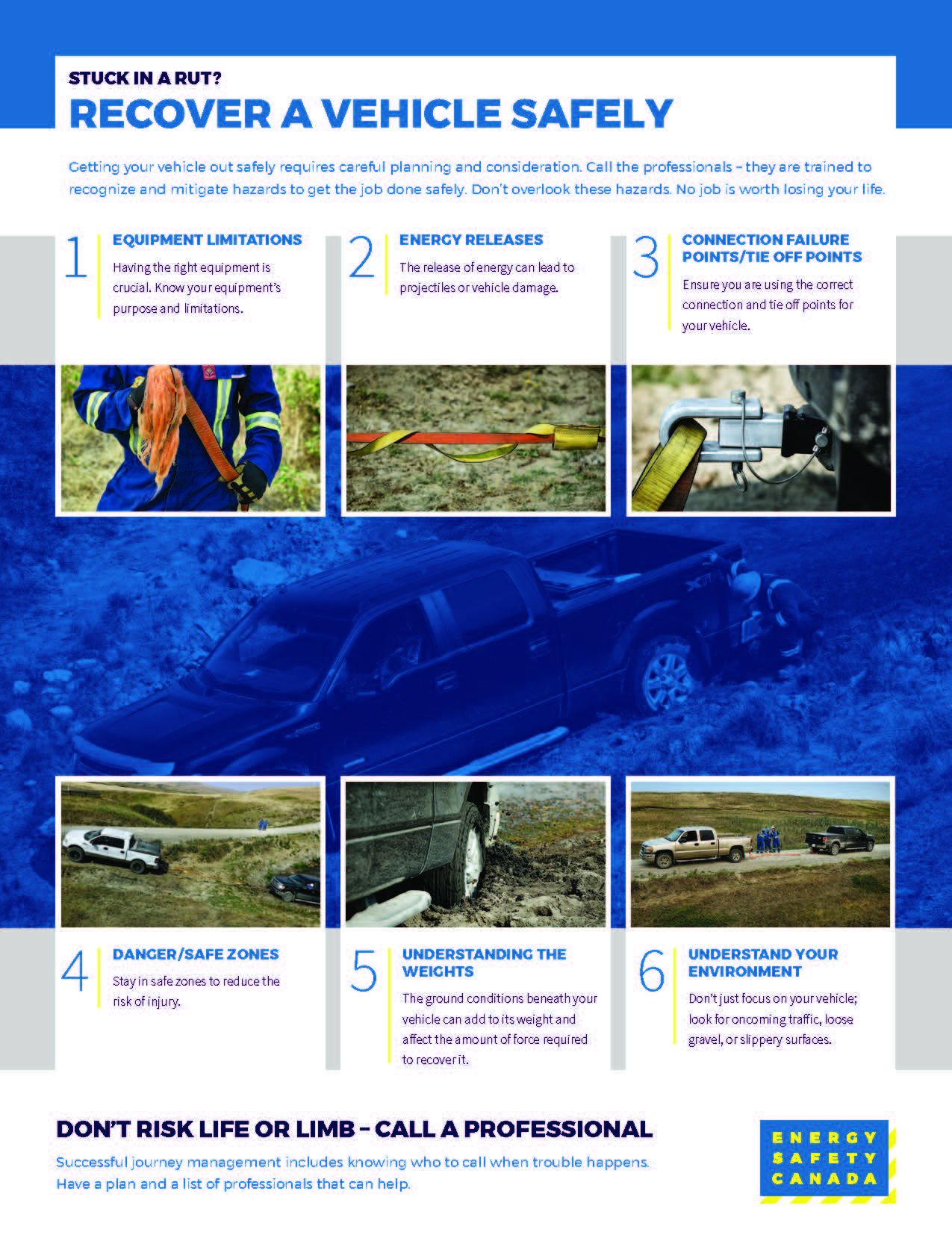 STUCK IN A RUT?
RECOVER A VEHICLE SAFELY

Getting your vehicle out safely requires careful planning and consideration. Call the professionals – they are trained to recognize and mitigate hazards to get the job done safely. Don't overlook these hazards. No job is worth losing your life.

1
EQUIPMENT LIMITATIONS
Having the right equipment is crucial. Know your equipment's purpose and limitations.

2
ENERGY RELEASES
The release of energy can lead to projectiles or vehicle damage.

3
CONNECTION FAILURE POINTS/TIE OFF POINTS
Ensure you are using the correct connection and tie off points for your vehicle.

4
DANGER/SAFE ZONES
Stay in safe zones to reduce the risk of injury.

5
UNDERSTANDING THE WEIGHTS
The ground conditions beneath your vehicle can add to its weight and affect the amount of force required to recover it.

6
UNDERSTAND YOUR ENVIRONMENT
Don't just focus on your vehicle; look for oncoming traffic, loose gravel, or slippery surfaces.

DON'T RISK LIFE OR LIMB – CALL A PROFESSIONAL
Successful journey management includes knowing who to call when trouble happens. Have a plan and a list of professionals that can help.

ENERGY SAFETY CANADA